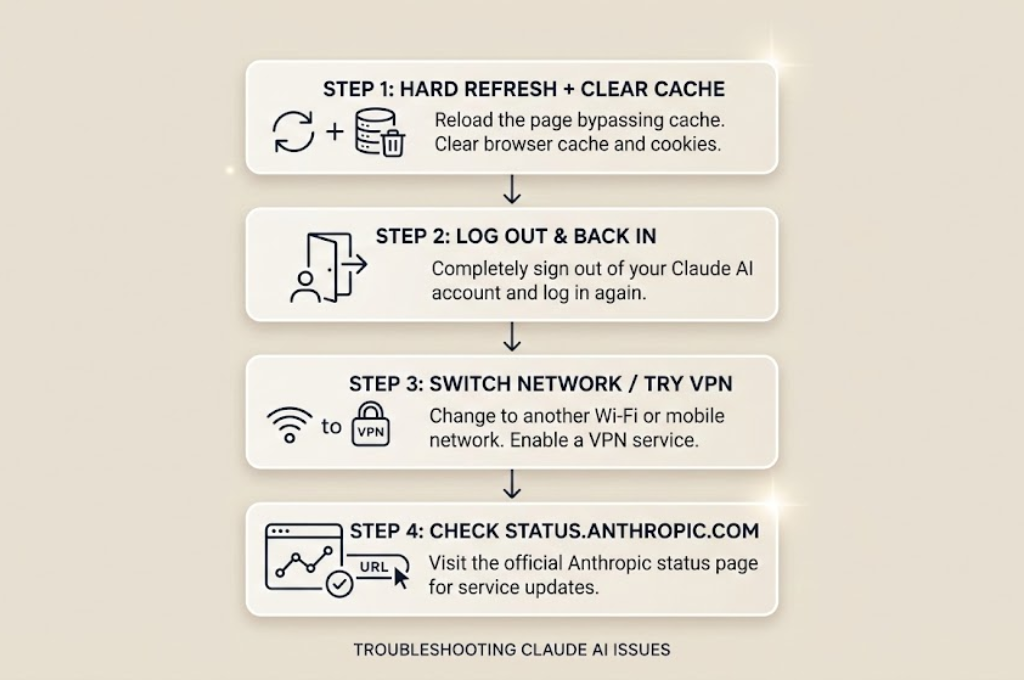 STEP 1: HARD REFRESH + CLEAR CACHE

+

Reload the page bypassing cache. Clear browser cache and cookies.

STEP 2: LOG OUT & BACK IN

Completely sign out of your Claude AI account and log in again.

STEP 3: SWITCH NETWORK / TRY VPN

to VPN

Change to another Wi-Fi or mobile network. Enable a VPN service.

STEP 4: CHECK STATUS.ANTHROPIC.COM

URL

Visit the official Anthropic status page for service updates.

TROUBLESHOOTING CLAUDE AI ISSUES